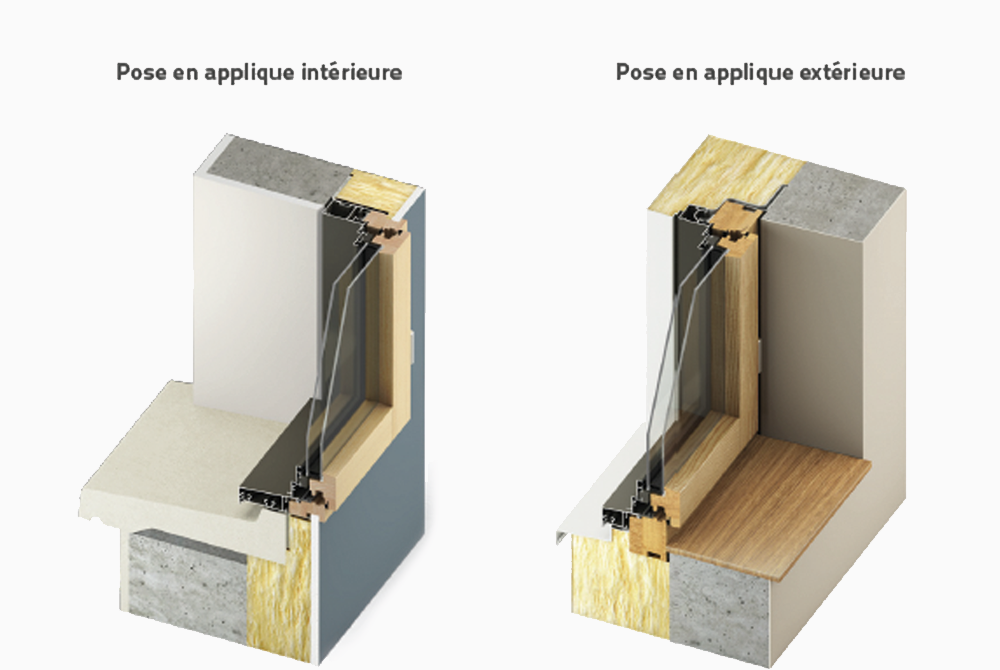 Pose en applique intérieure

Pose en applique extérieure